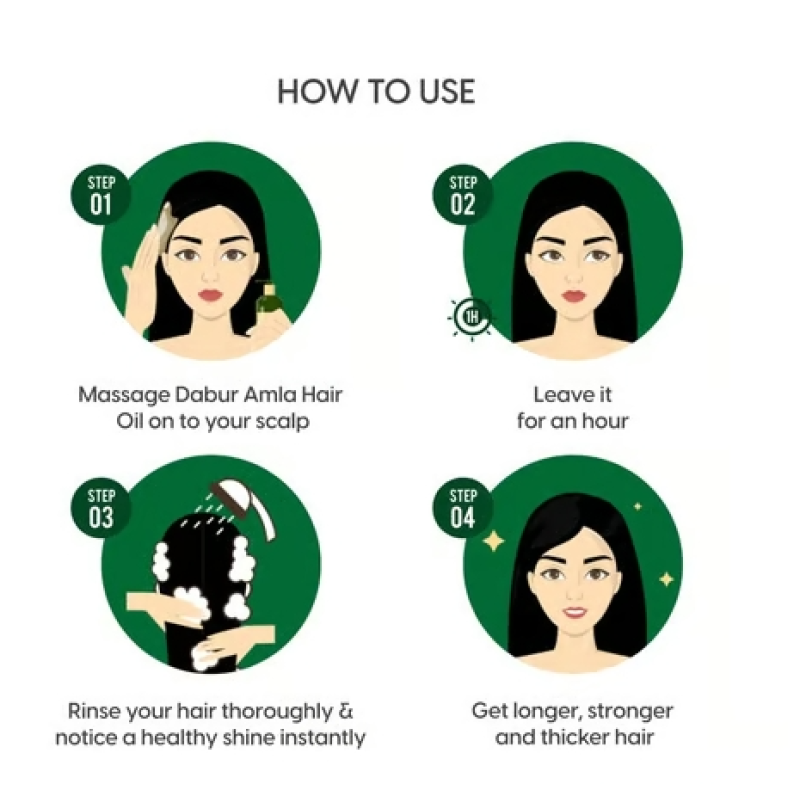 HOW TO USE

STEP 01

Massage Dabur Amla Hair Oil on to your scalp

STEP 02

1H

Leave it for an hour

STEP 03

Rinse your hair thoroughly & notice a healthy shine instantly

STEP 04

Get longer, stronger and thicker hair