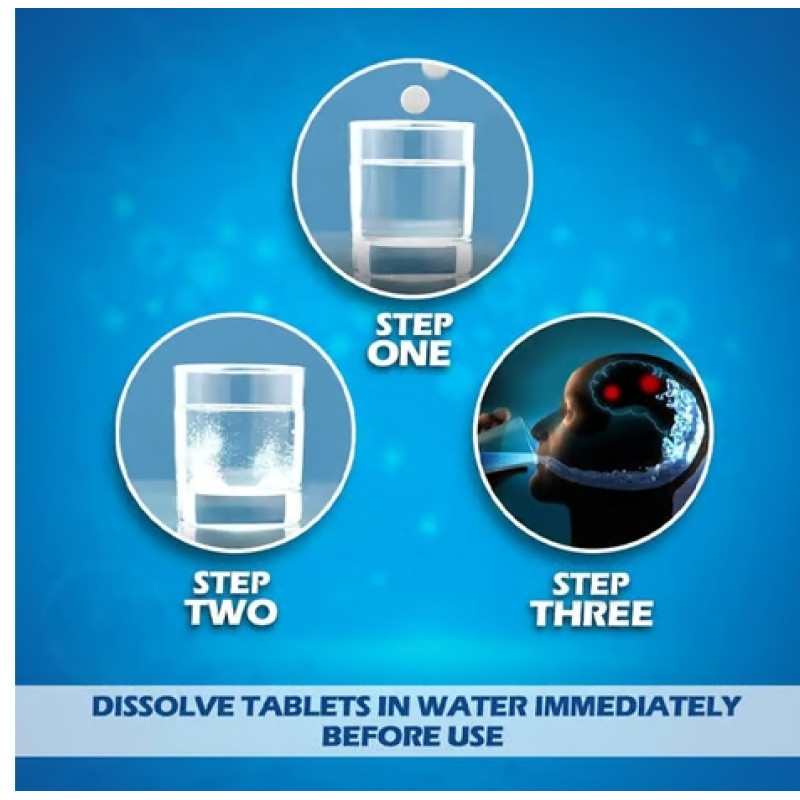 STEP ONE

STEP TWO

STEP THREE

DISSOLVE TABLETS IN WATER IMMEDIATELY BEFORE USE